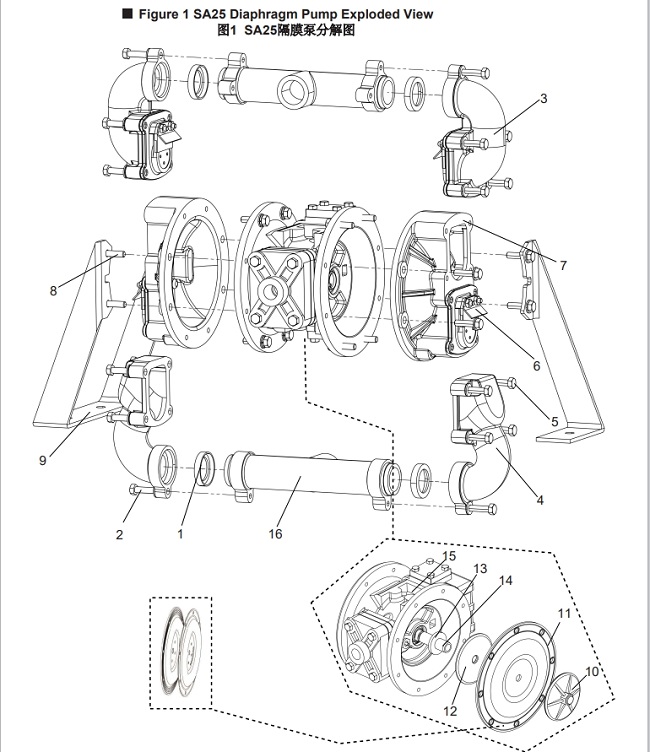 ■ Figure 1 SA25 Diaphragm Pump Exploded View
图1 SA25隔膜泵分解图

3
7
8
6
5
9
4
2
1
16
15
13
14
11
10
12